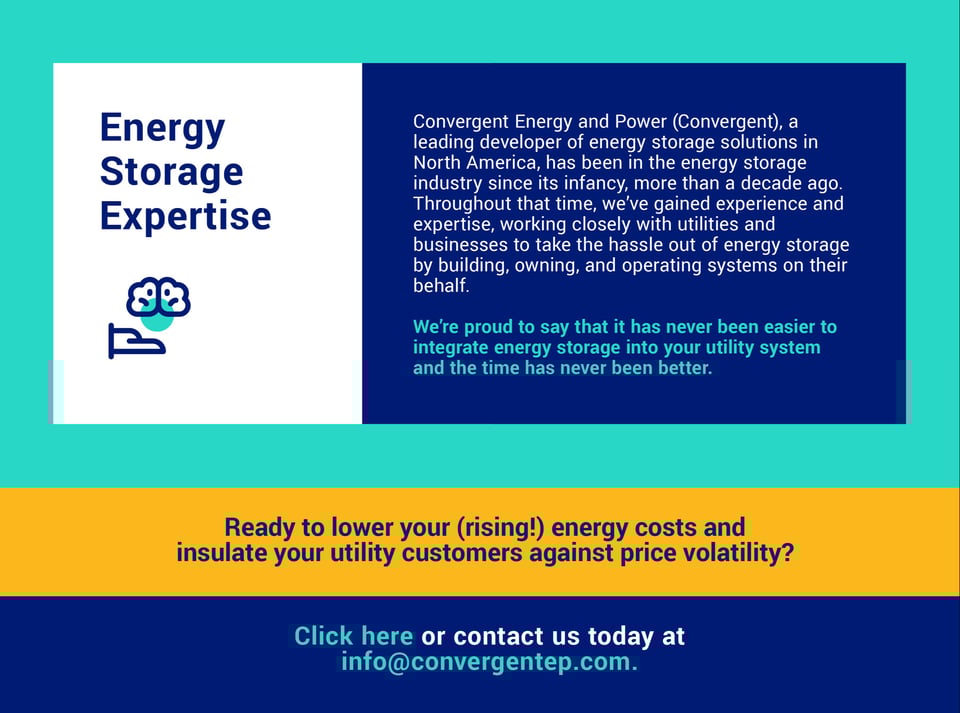 Energy Storage Expertise

Convergent Energy and Power (Convergent), a leading developer of energy storage solutions in North America, has been in the energy storage industry since its infancy, more than a decade ago. Throughout that time, we've gained experience and expertise, working closely with utilities and businesses to take the hassle out of energy storage by building, owning, and operating systems on their behalf.

We're proud to say that it has never been easier to integrate energy storage into your utility system and the time has never been better.

Ready to lower your (rising!) energy costs and insulate your utility customers against price volatility?

Click here or contact us today at info@convergentep.com.