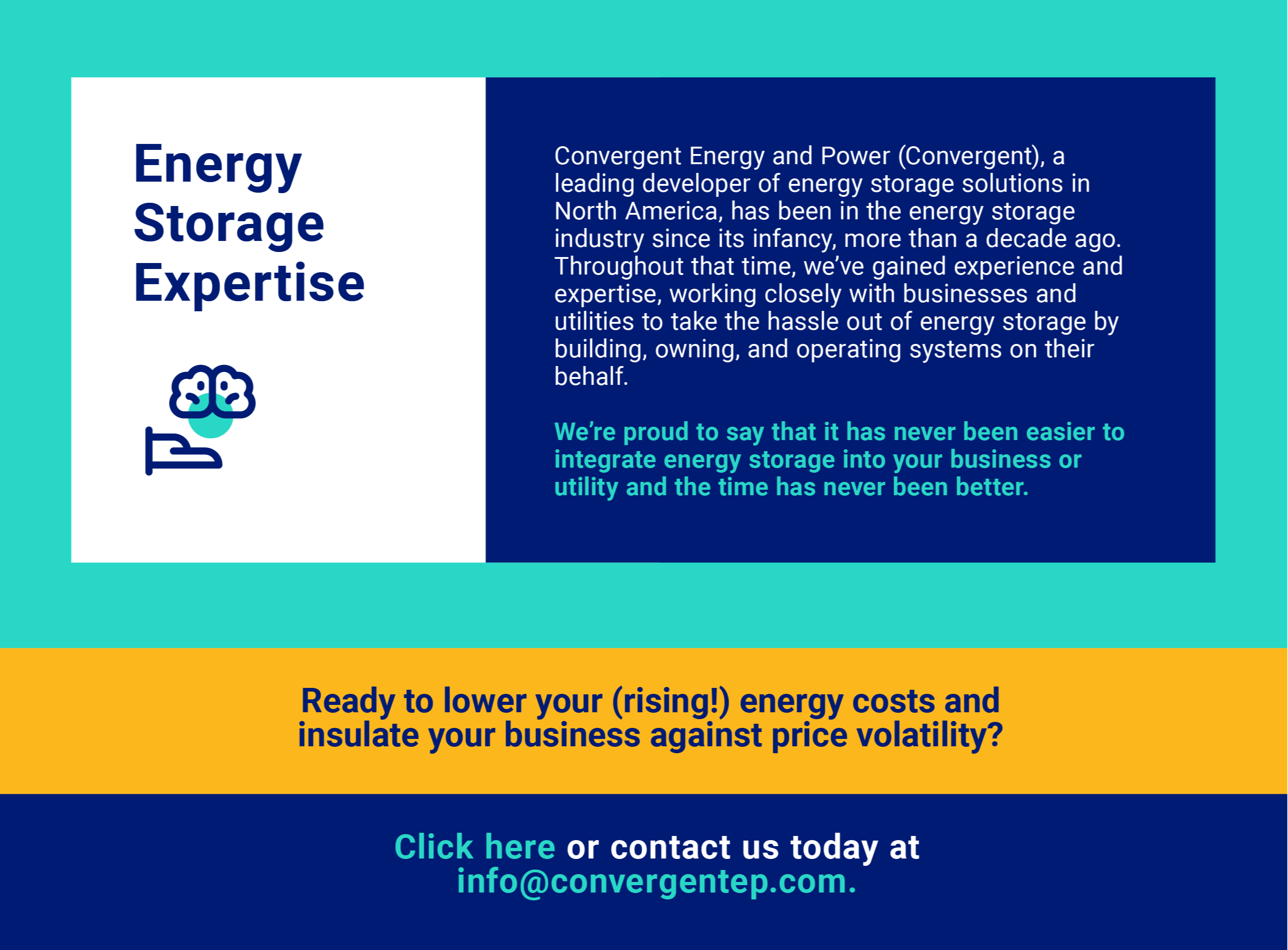 Energy Storage Expertise

Convergent Energy and Power (Convergent), a leading developer of energy storage solutions in North America, has been in the energy storage industry since its infancy, more than a decade ago. Throughout that time, we've gained experience and expertise, working closely with businesses and utilities to take the hassle out of energy storage by building, owning, and operating systems on their behalf.

We're proud to say that it has never been easier to integrate energy storage into your business or utility and the time has never been better.

Ready to lower your (rising!) energy costs and insulate your business against price volatility?

Click here or contact us today at info@convergentep.com.