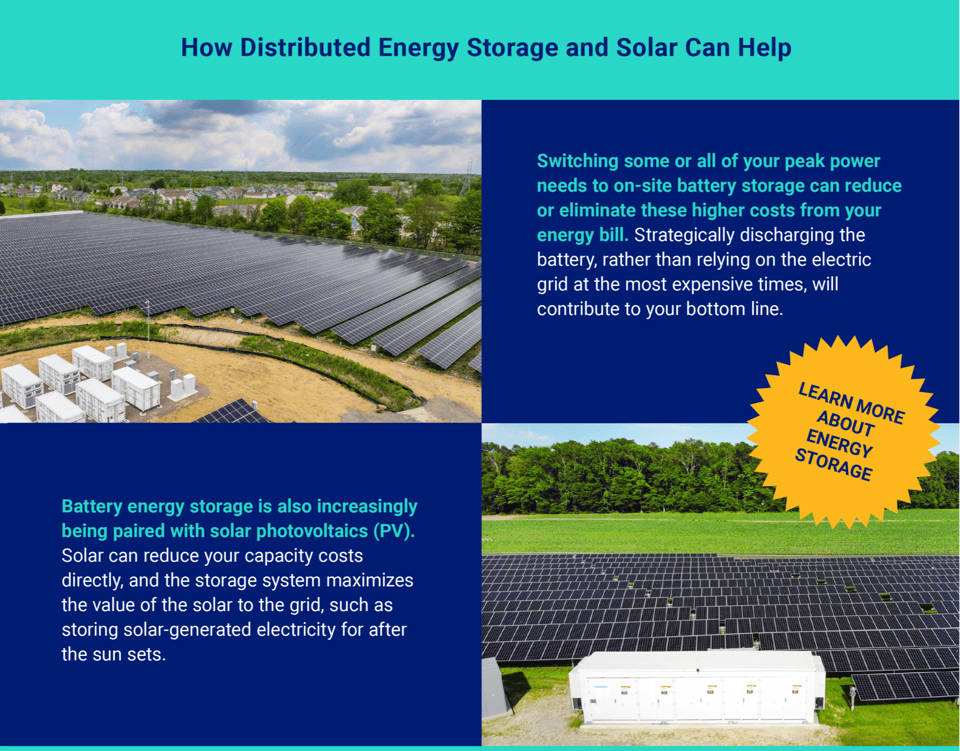 How Distributed Energy Storage and Solar Can Help

Switching some or all of your peak power needs to on-site battery storage can reduce or eliminate these higher costs from your energy bill. Strategically discharging the battery, rather than relying on the electric grid at the most expensive times, will contribute to your bottom line.

LEARN MORE ABOUT ENERGY STORAGE

Battery energy storage is also increasingly being paired with solar photovoltaics (PV). Solar can reduce your capacity costs directly, and the storage system maximizes the value of the solar to the grid, such as storing solar-generated electricity for after the sun sets.