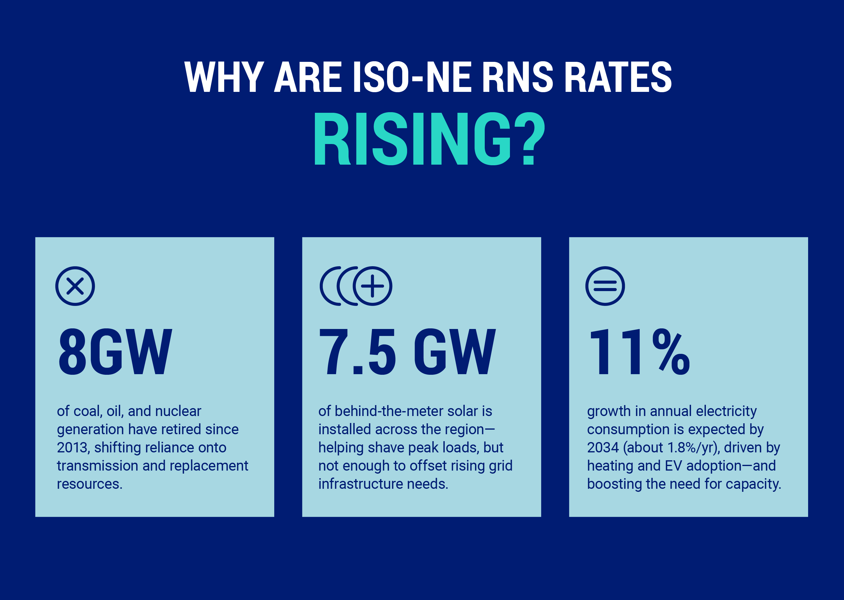 WHY ARE ISO-NE RNS RATES
RISING?

8GW

of coal, oil, and nuclear generation have retired since 2013, shifting reliance onto transmission and replacement resources.

7.5 GW

of behind-the-meter solar is installed across the region—helping shave peak loads, but not enough to offset rising grid infrastructure needs.

11%

growth in annual electricity consumption is expected by 2034 (about 1.8%/yr), driven by heating and EV adoption—and boosting the need for capacity.