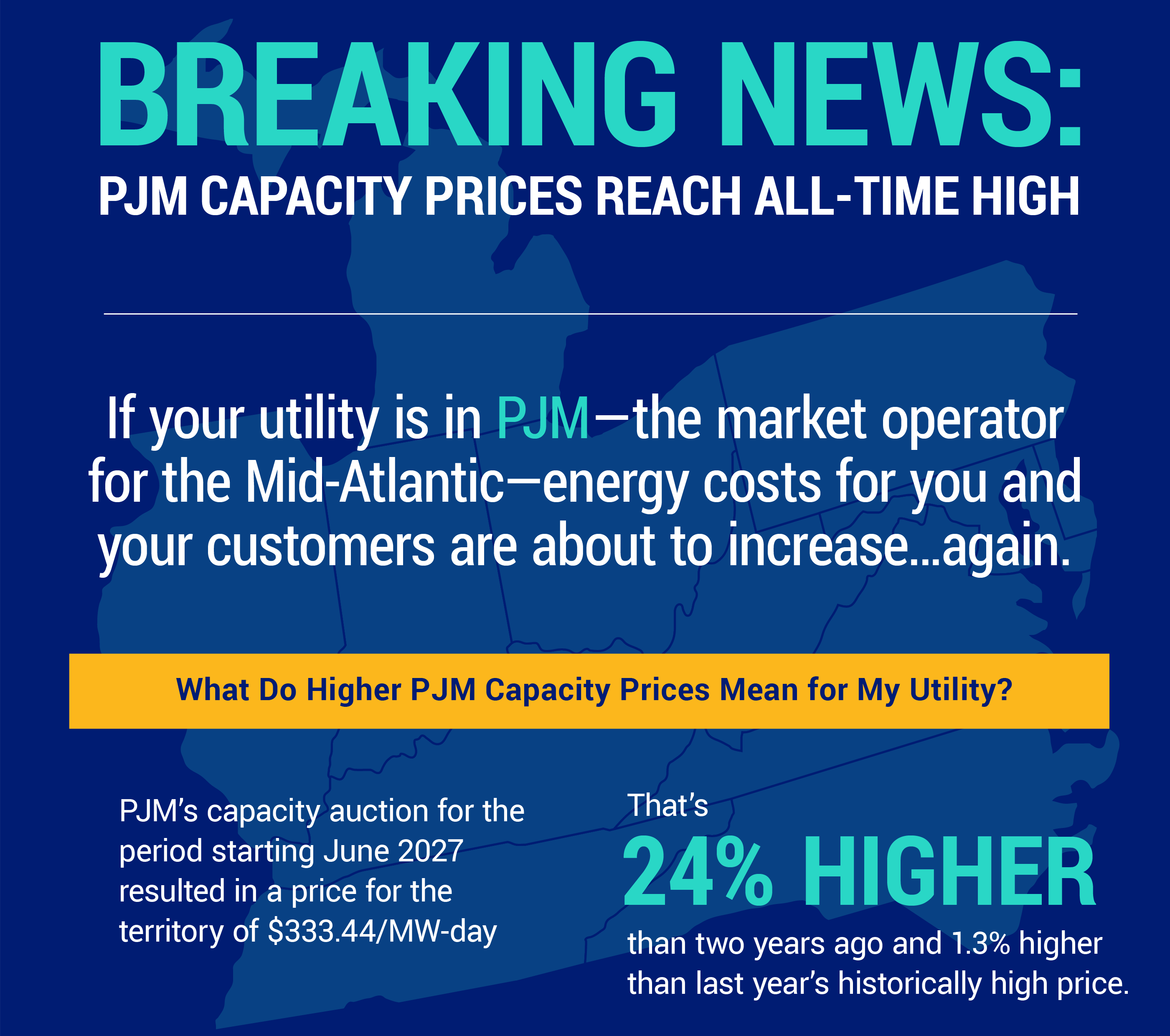 BREAKING NEWS:

PJM CAPACITY PRICES REACH ALL-TIME HIGH

If your utility is in PJM—the market operator for the Mid-Atlantic—energy costs for you and your customers are about to increase...again.

What Do Higher PJM Capacity Prices Mean for My Utility?

PJM's capacity auction for the period starting June 2027 resulted in a price for the territory of $333.44/MW-day

That's

24% HIGHER

than two years ago and 1.3% higher than last year's historically high price.